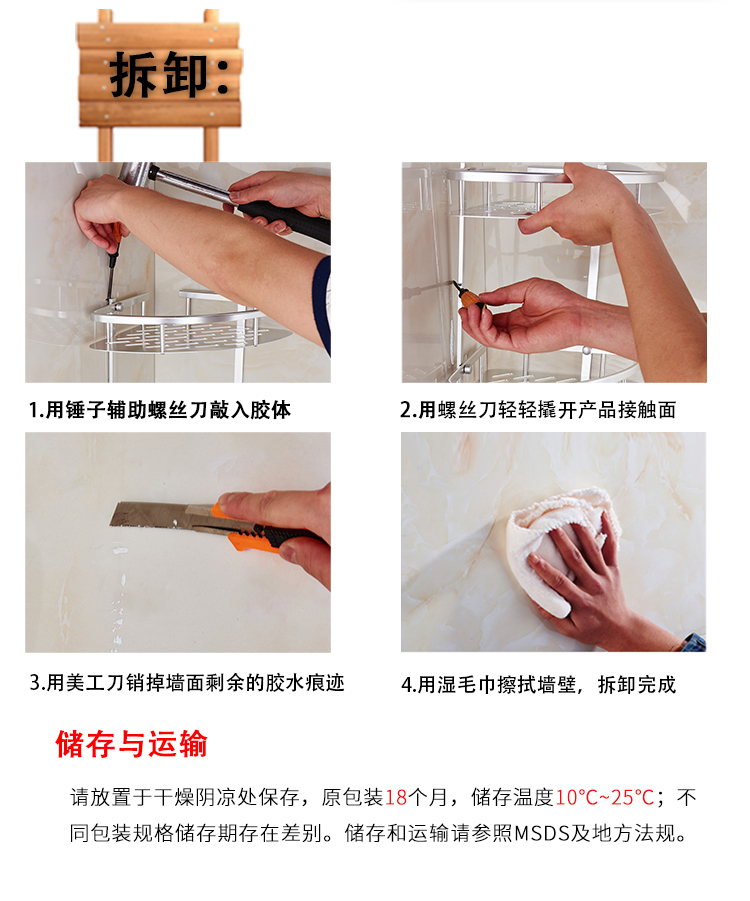 拆卸：

1.用锤子辅助螺丝刀敲入胶体

2.用螺丝刀轻轻撬开产品接触面

3.用美工刀销掉墙面剩余的胶水痕迹

4.用湿毛巾擦拭墙壁，拆卸完成

储存与运输

请放置于干燥阴凉处保存，原包装18个月，储存温度10°C~25°C；不同包装规格储存期存在差别。储存和运输请参照MSDS及地方法规。