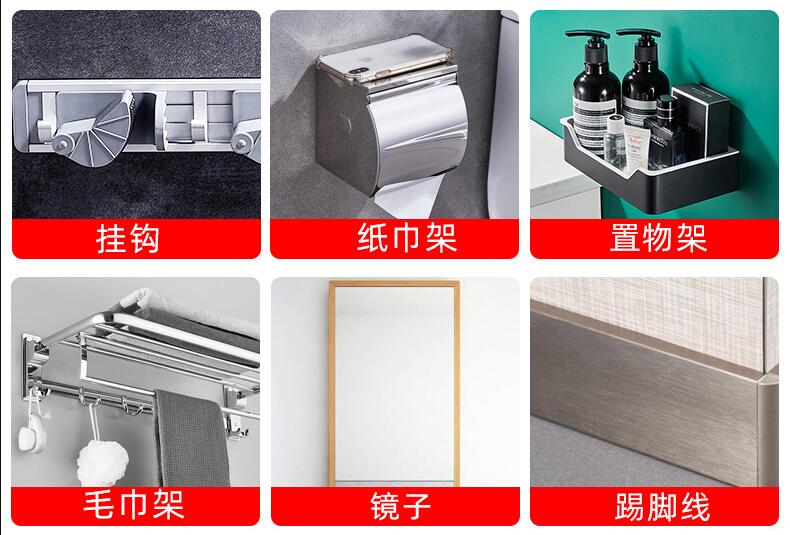 挂钩

纸巾架

置物架

毛巾架

镜子

踢脚线